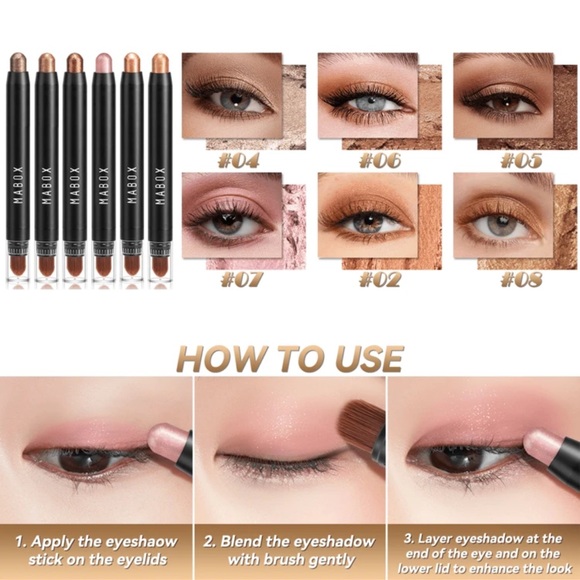 MABOX
MABOX
MABOX
MABOX
MABOX
MABOX

#04
#06
#05
#07
#02
#08

HOW TO USE

1. Apply the eyeshaow stick on the eyelids

2. Blend the eyeshadow with brush gently

3. Layer eyeshadow at the end of the eye and on the lower lid to enhance the look